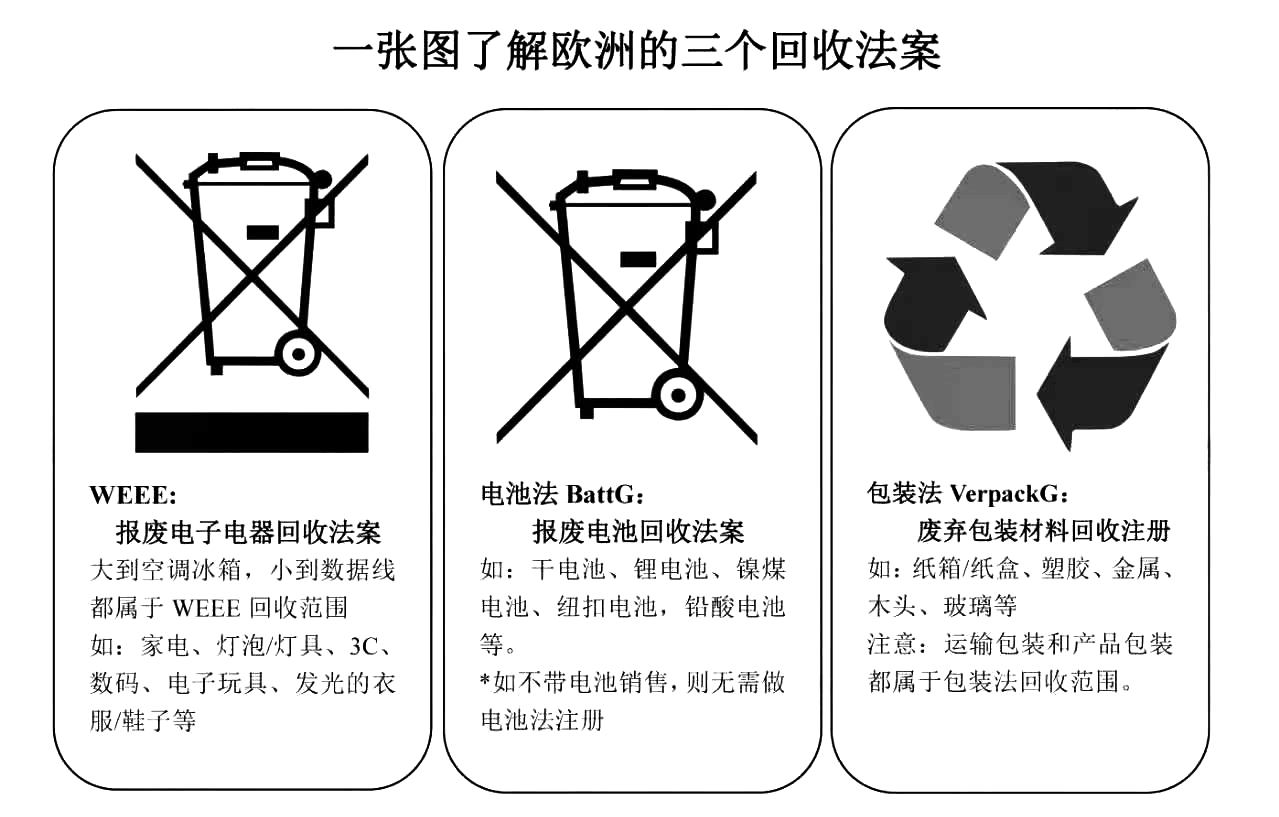 一张图了解欧洲的三个回收法案

WEEE:
报废电子电器回收法案
大到空调冰箱，小到数据线都属于 WEEE 回收范围
如：家电、灯泡/灯具、3C、数码、电子玩具、发光的衣服/鞋子等

电池法 BattG：
报废电池回收法案
如：干电池、锂电池、镍煤电池、纽扣电池，铅酸电池等。
*如不带电池销售，则无需做电池法注册

包装法 VerpackG：
废弃包装材料回收注册
如：纸箱/纸盒、塑胶、金属、木头、玻璃等
注意：运输包装和产品包装都属于包装法回收范围。